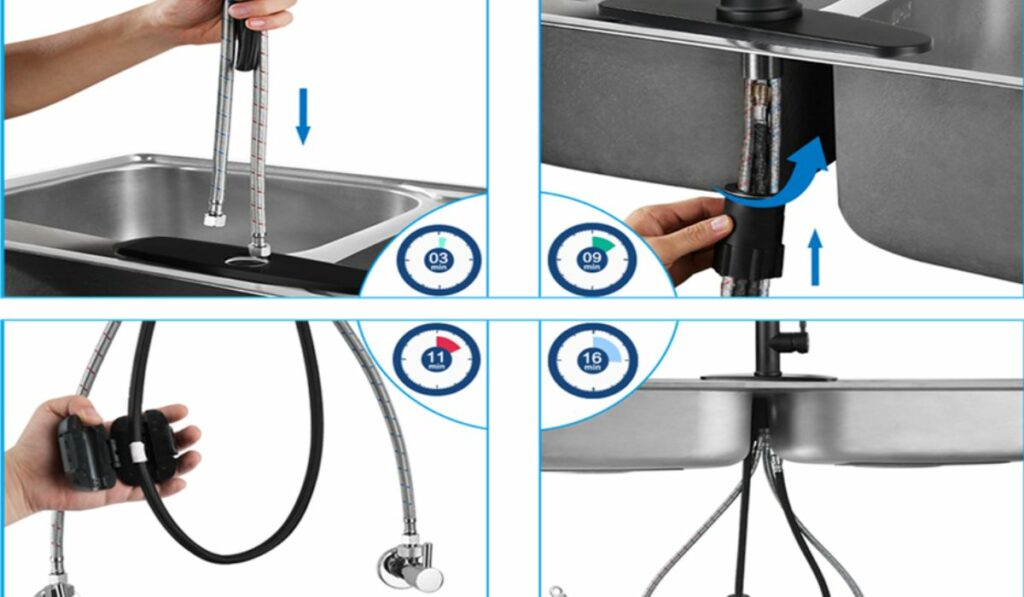 03
min

09
min

11
min

16
min