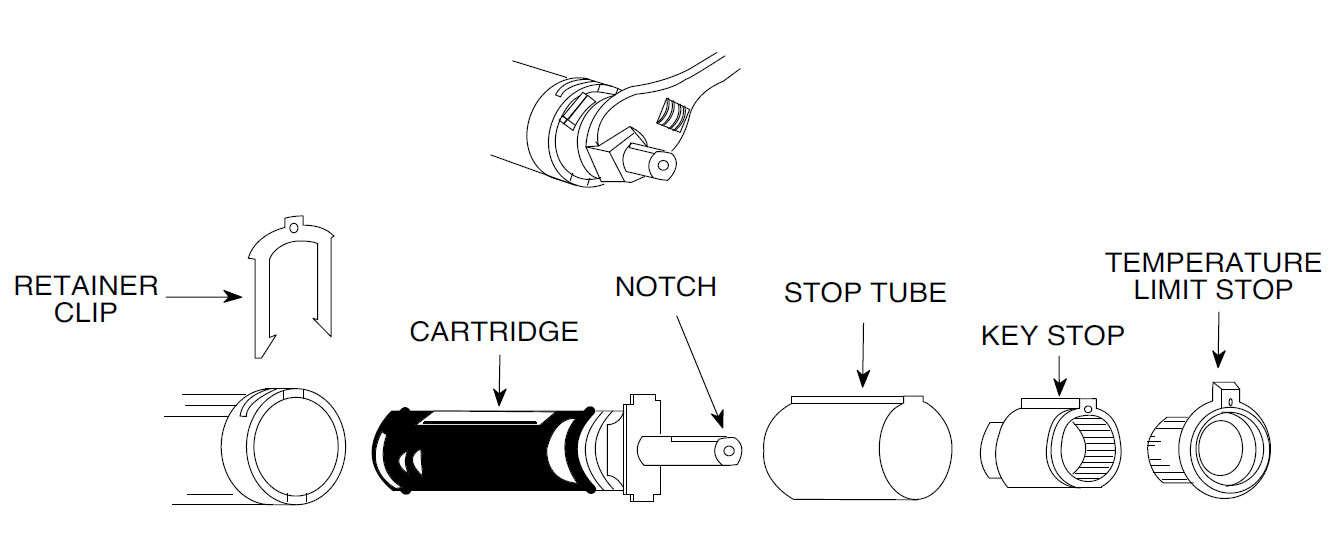 RETAINER CLIP

CARTRIDGE

NOTCH

STOP TUBE

KEY STOP

TEMPERATURE LIMIT STOP